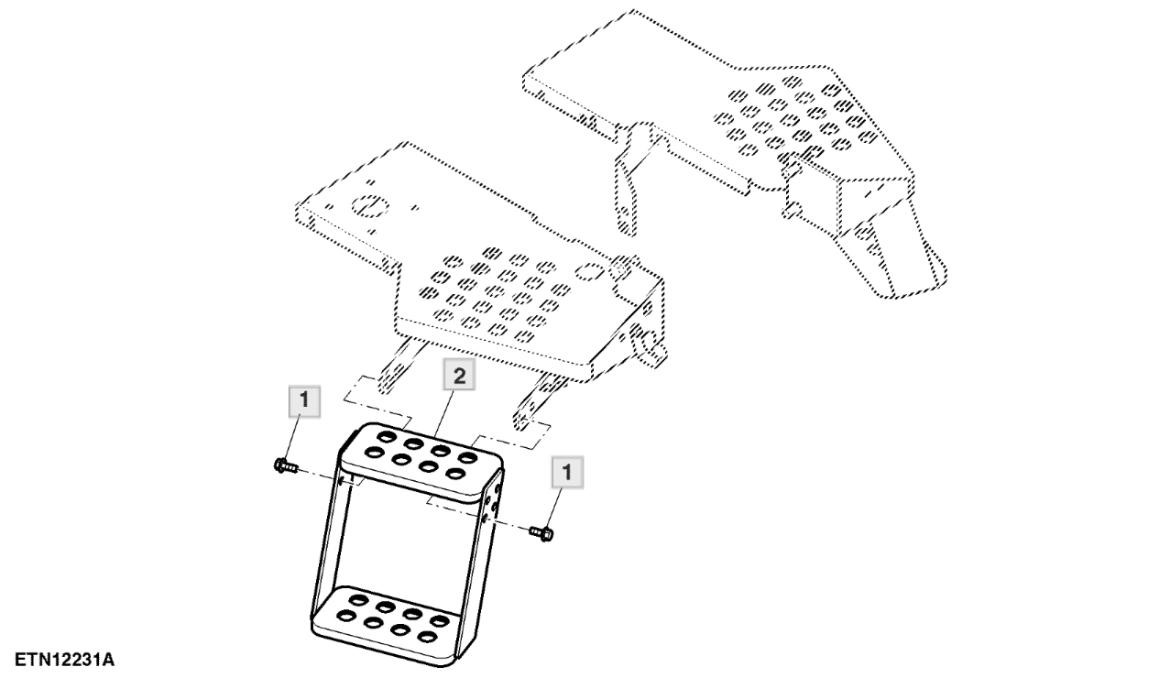 1
2
1
ETN12231A